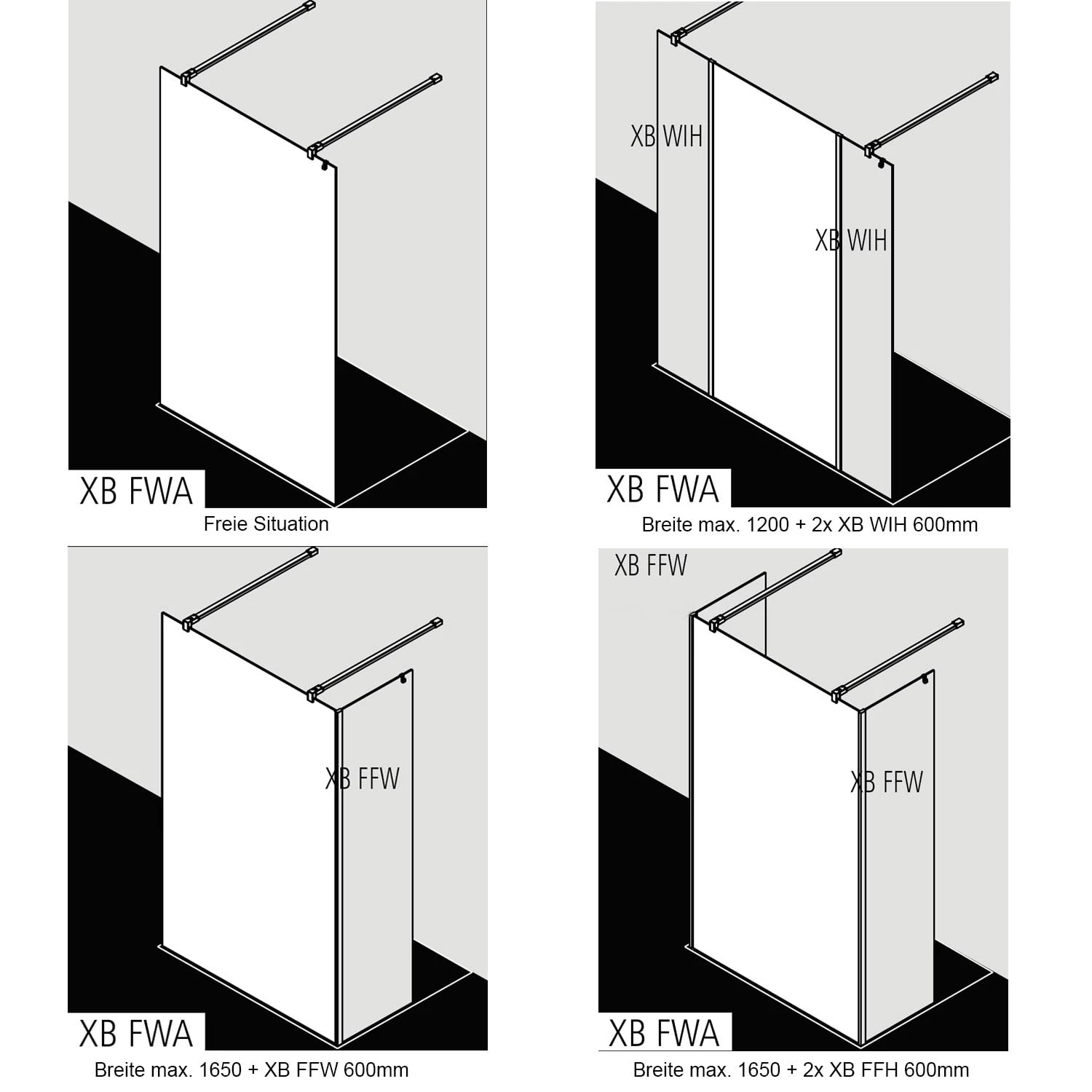 XB FWA

Freie Situation

XB WIH

XB WIH

XB FWA

Breite max. 1200 + 2x XB WIH 600mm

XB FFW

XB FWA

Breite max. 1650 + XB FFW 600mm

XB FFW

XB FFW

XB FWA

Breite max. 1650 + 2x XB FFH 600mm