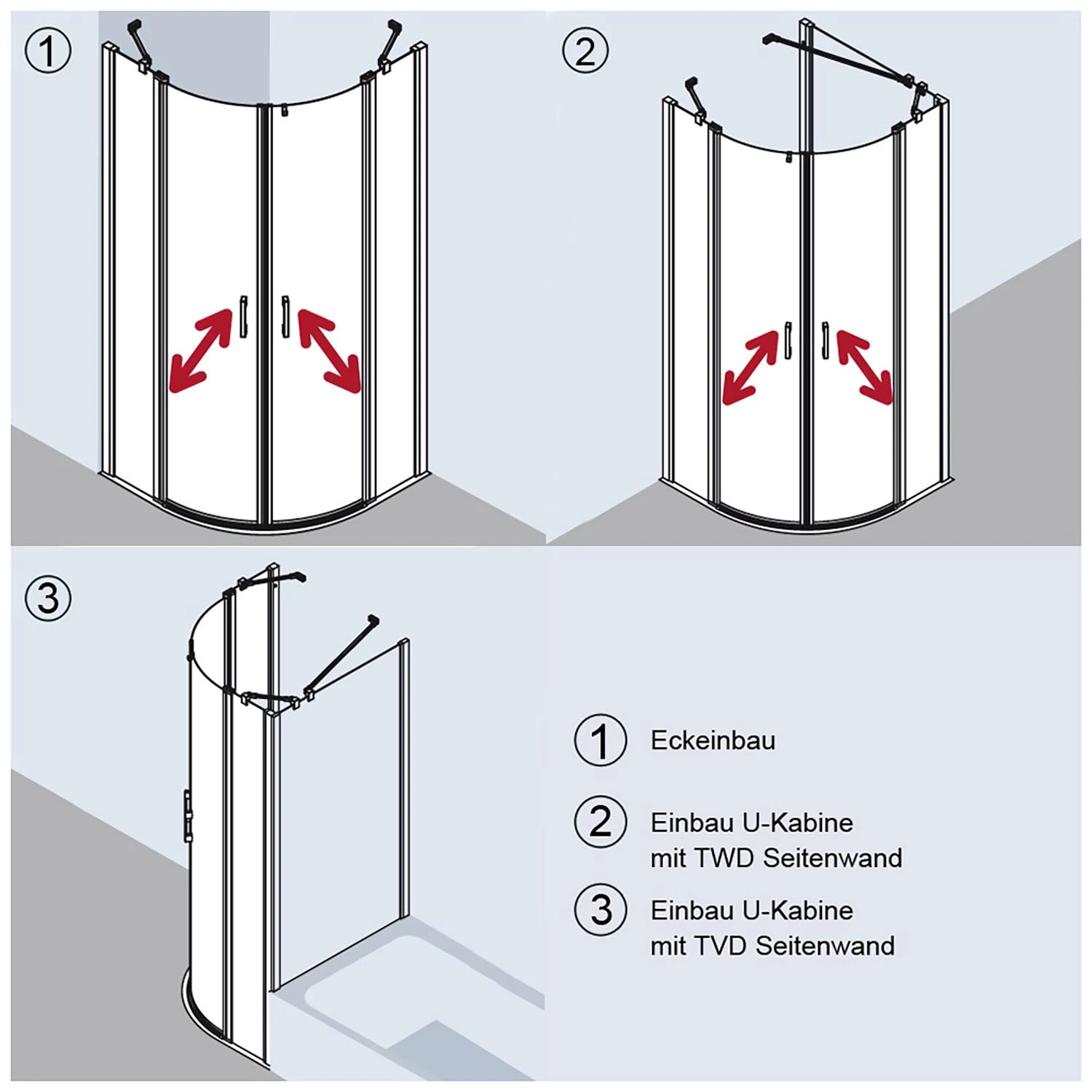 ①

②

③

① Eckeinbau

② Einbau U-Kabine mit TWD Seitenwand

③ Einbau U-Kabine mit TVD Seitenwand