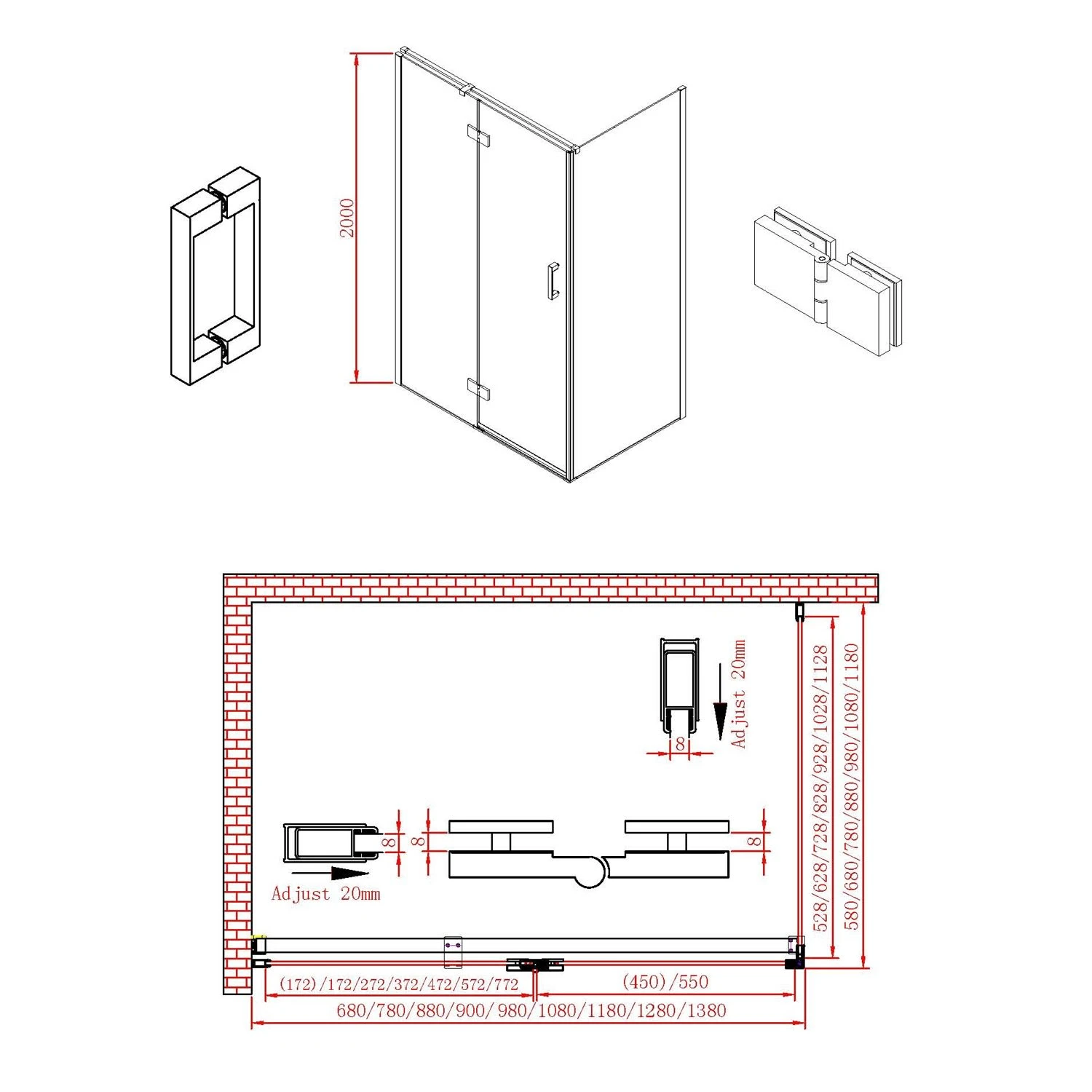 2000

Adjust 20mm

8

8

8

8

Adjust 20mm

528/628/728/828/928/1028/1128

580/680/780/880/980/1080/1180

(172)/172/272/372/472/572/772

(450)/550

680/780/880/900/980/1080/1180/1280/1380